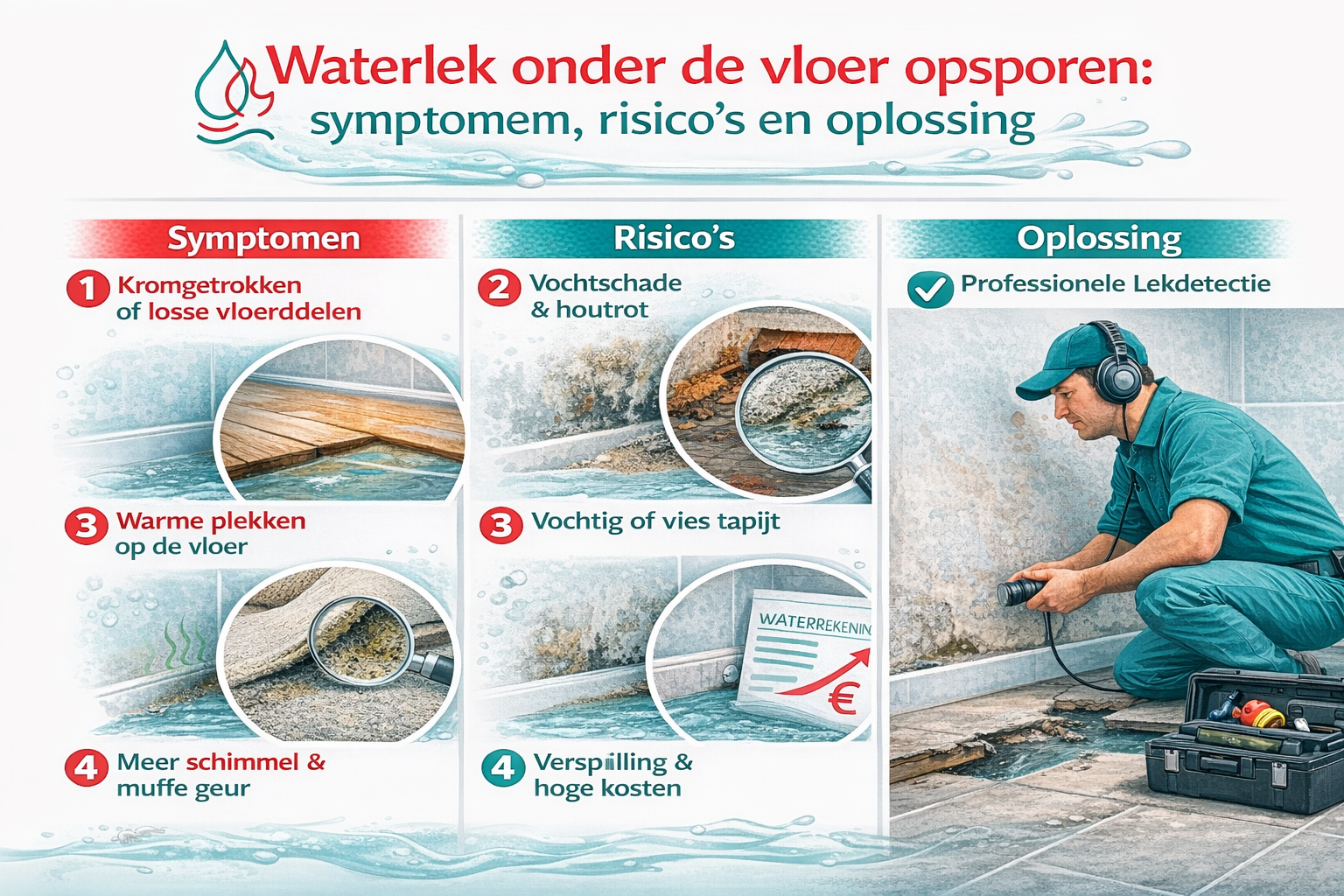 Waterlek onder de vloer opsporen: symptomem, risico's en oplossing

Symptomen

1 Kromgetrokken of losse vloerddelen

3 Warme plekken op de vloer

4 Meer schimmel & muffe geur

Risico's

2 Vochtschade & houtrot

3 Vochtig of vies tapijt

WATERREKENIN

€

4 Verspilling & hoge kosten

Oplossing

Professionele Lekdetectie